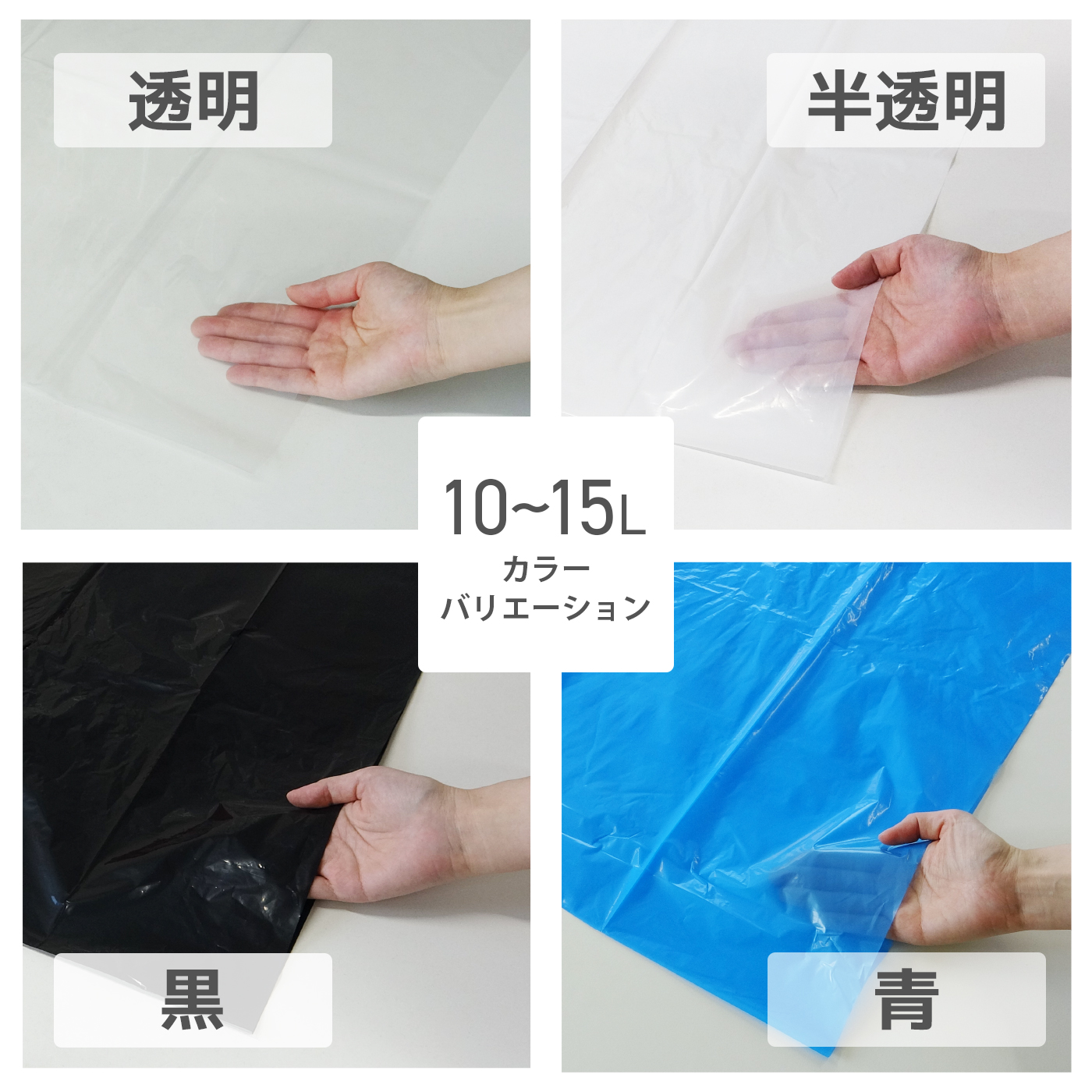 透明

半透明

10~15L
カラー
バリエーション

黒

青